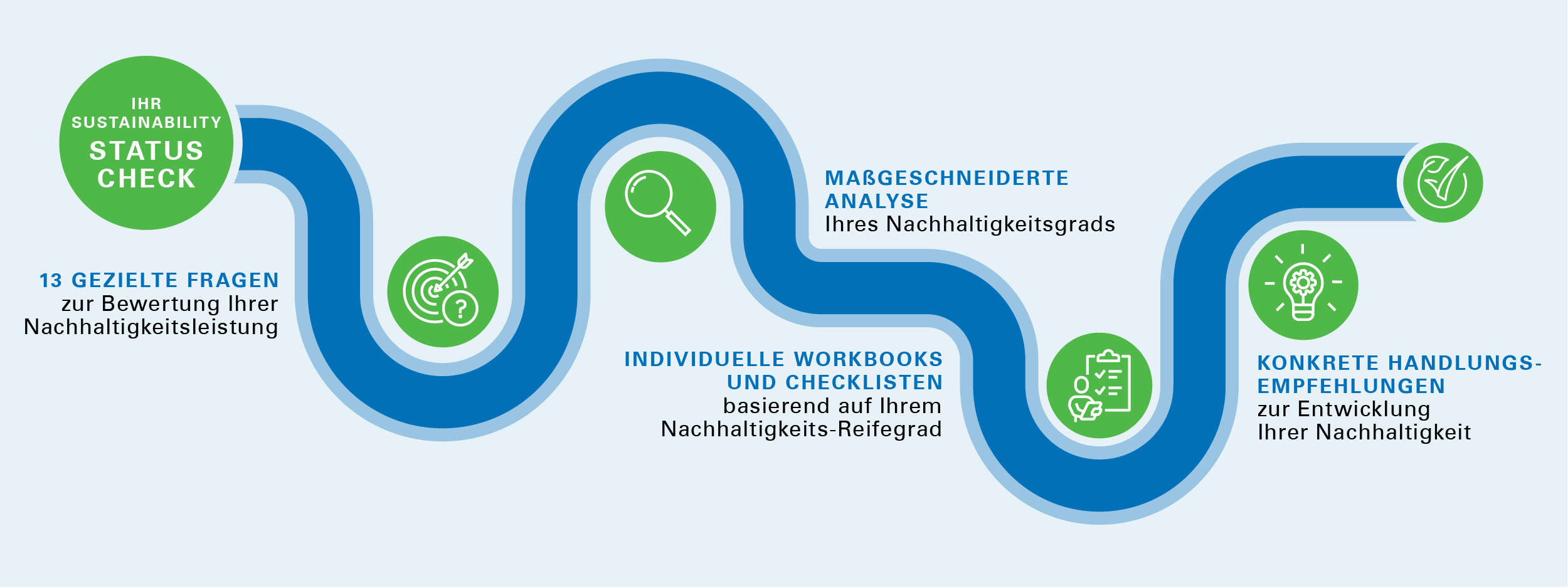 IHR SUSTAINABILITY STATUS CHECK

13 GEZIELTE FRAGEN
zur Bewertung Ihrer Nachhaltigkeitsleistung

MAßGESCHNEIDERTE ANALYSE
Ihres Nachhaltigkeitsgrads

INDIVIDUELLE WORKBOOKS UND CHECKLISTEN
basierend auf Ihrem Nachhaltigkeits-Reifegrad

KONKRETE HANDLUNGSEMPFEHLUNGEN
zur Entwicklung Ihrer Nachhaltigkeit